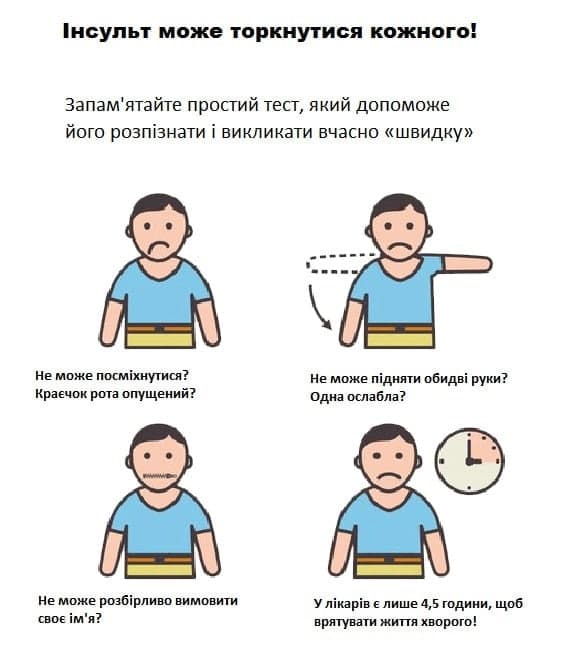 Інсульт може торкнутися кожного!

Запам'ятайте простий тест, який допоможе його розпізнати і викликати вчасно «швидку»

Не може посміхнутися? Краєчок рота опущений?

Не може підняти обидві руки? Одна ослабла?

Не може розбірливо вимовити своє ім'я?

У лікарів є лише 4,5 години, щоб врятувати життя хворого!